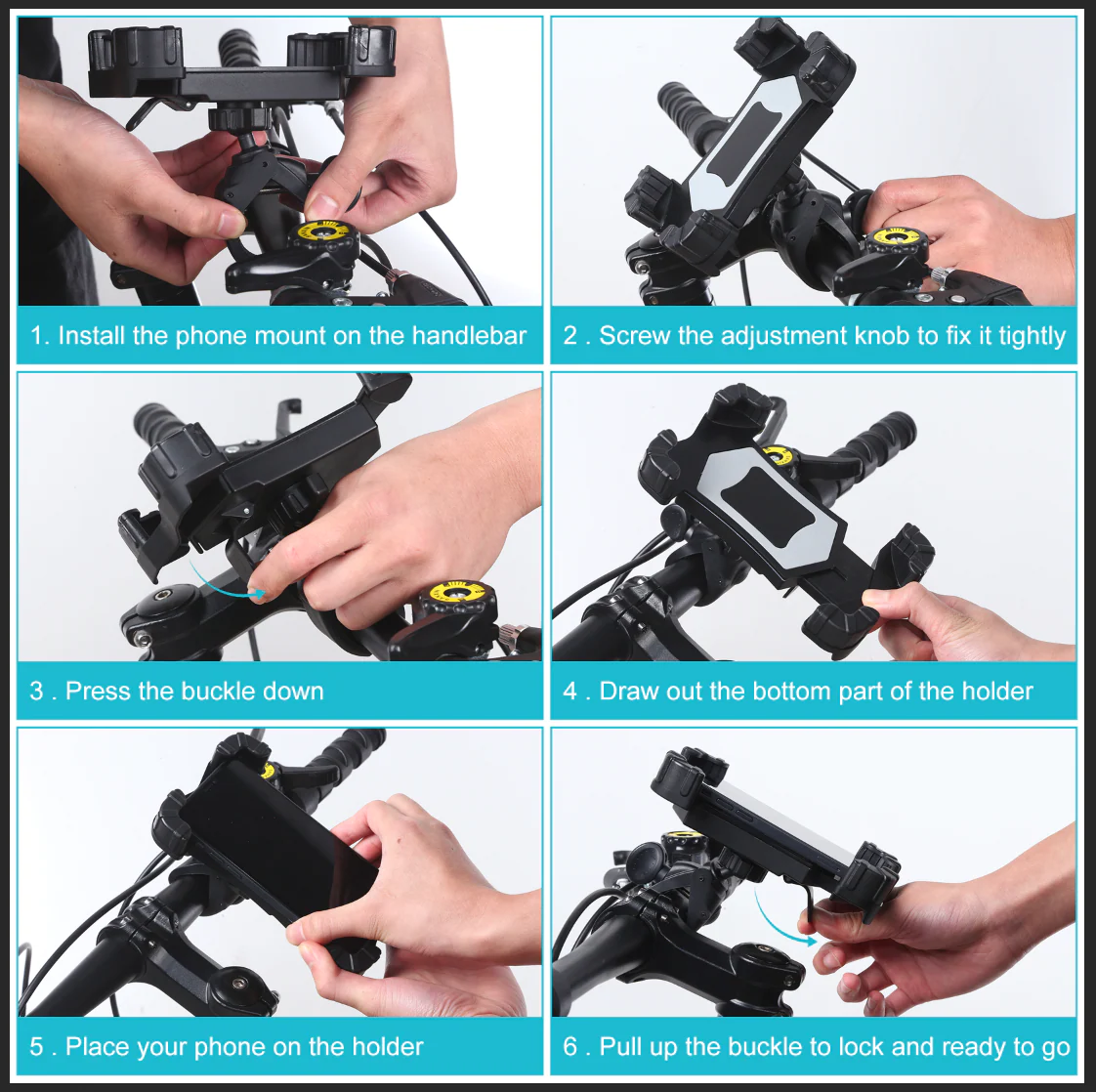 1. Install the phone mount on the handlebar

2 . Screw the adjustment knob to fix it tightly

3 . Press the buckle down

4 . Draw out the bottom part of the holder

5 . Place your phone on the holder

6 . Pull up the buckle to lock and ready to go